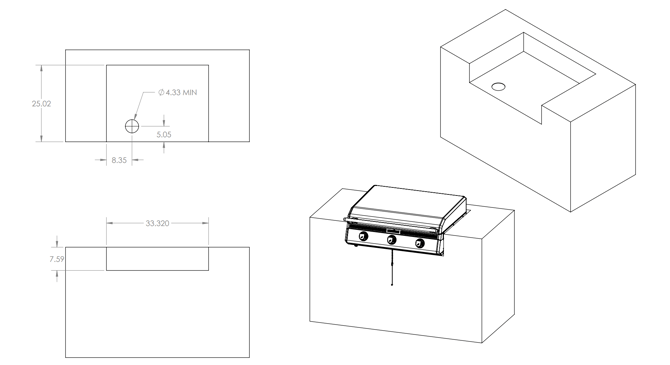 25.02

$\varnothing$ 4.33 MIN

5.05

8.35

33.320

7.59